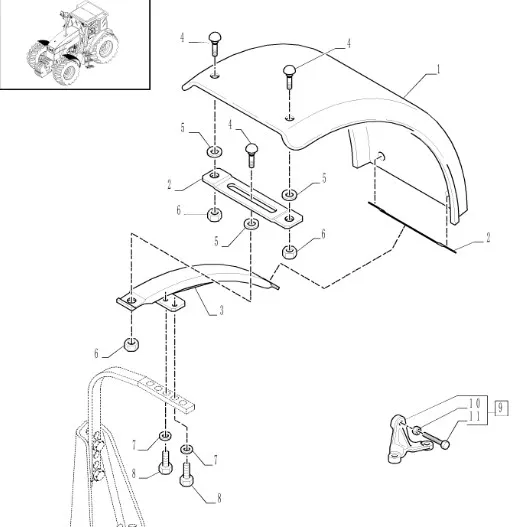 4
4
1
5
4
2
5
6
5
6
2
3
6
10
11
9
7
7
8
8