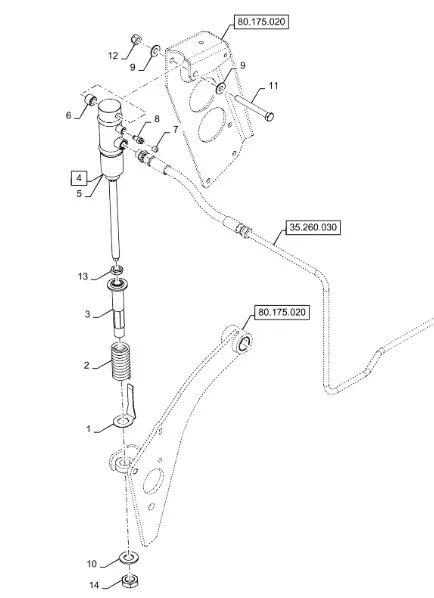 80.175.020
12
9
9
11
6
8
7
4
5
35.260.030
13
3
80.175.020
2
1
10
14